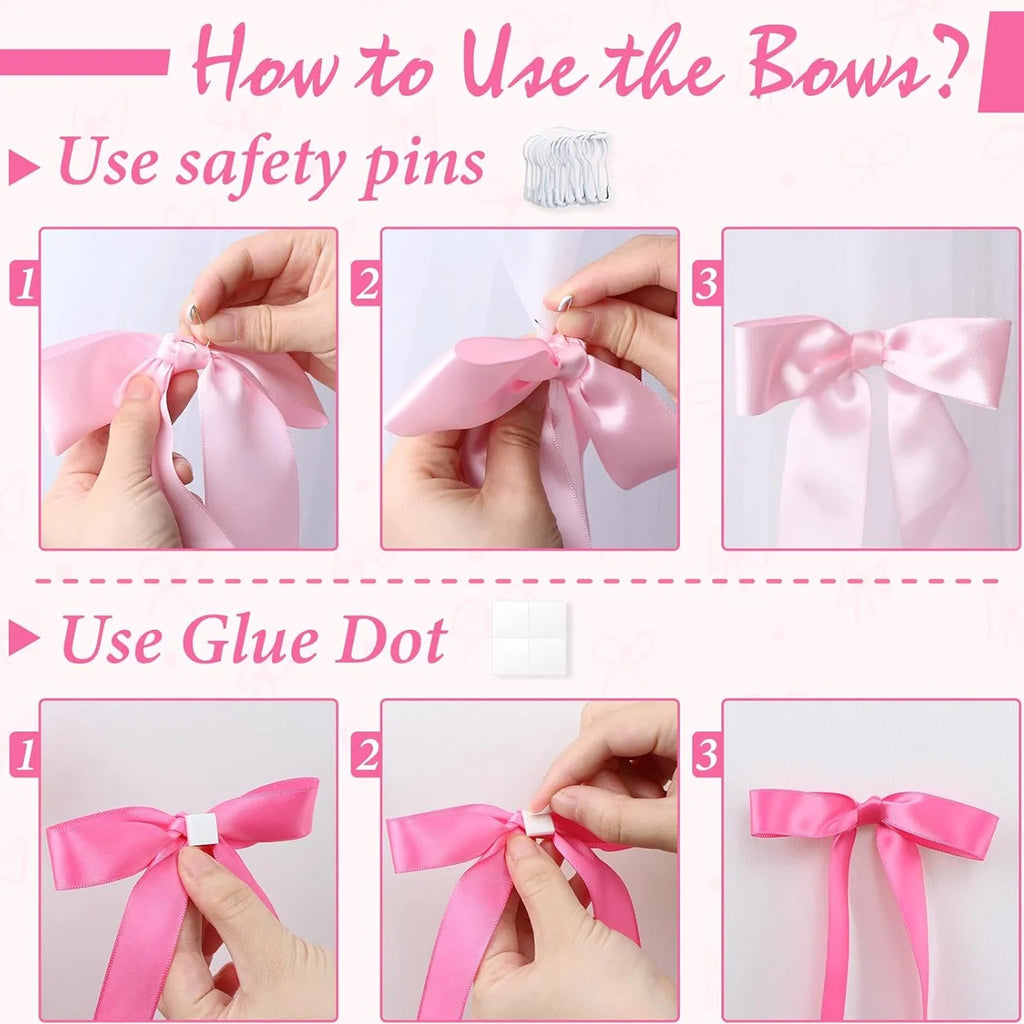 How to Use the Bows?

Use safety pins

1

2

3

Use Glue Dot

1

2

3